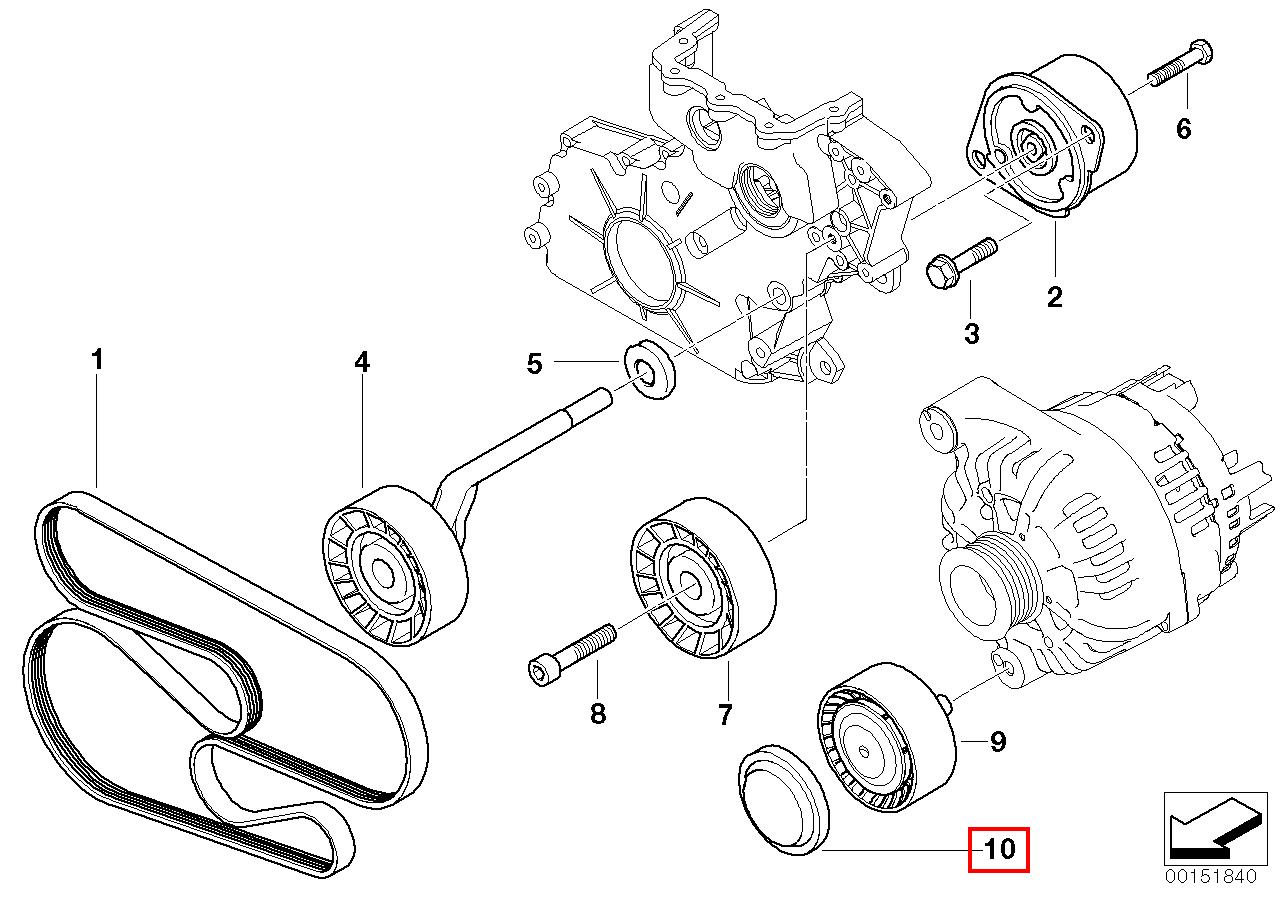 6
2
3
1
4
5
8
7
9
10
00151840