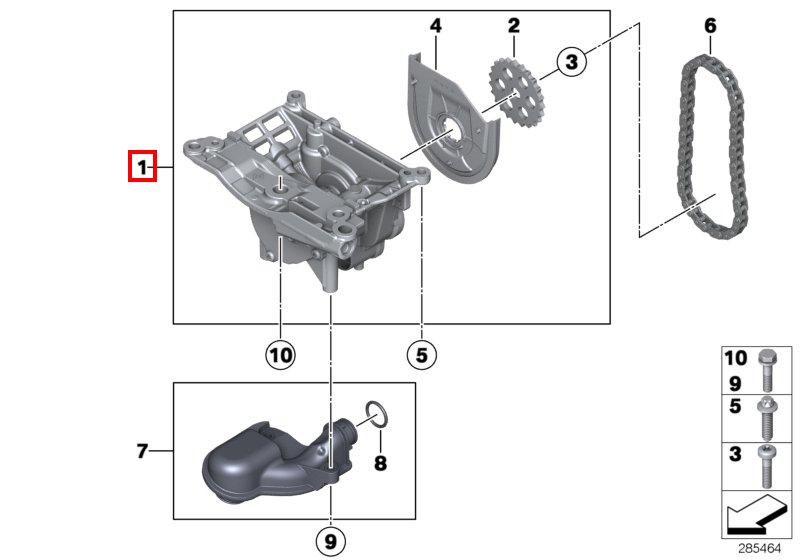 4
2
3
6
1
10
5
7
8
9
10
9
5
3
285464