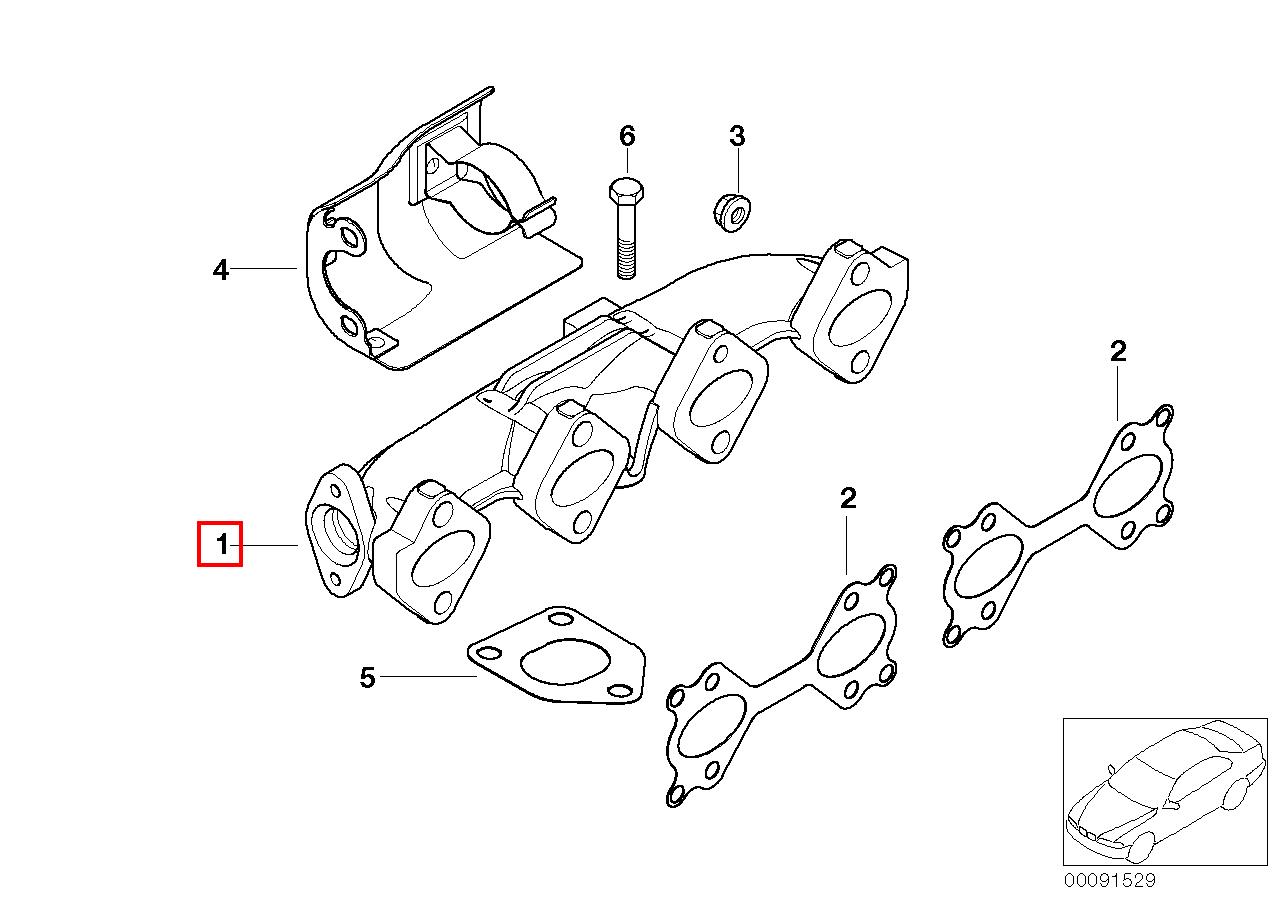 6
3
4
2
2
1
5
00091529