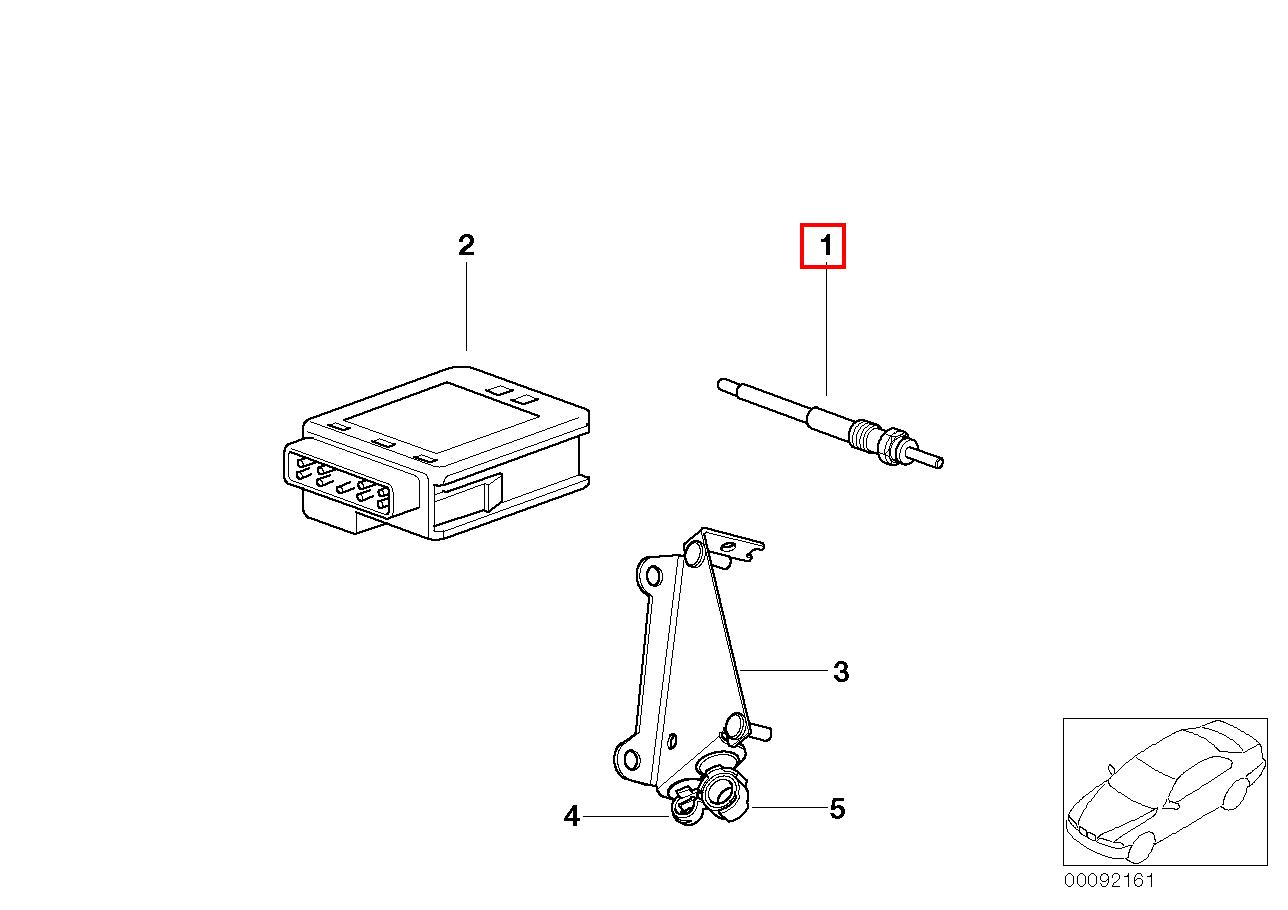 2
1
3
4
5
00092161