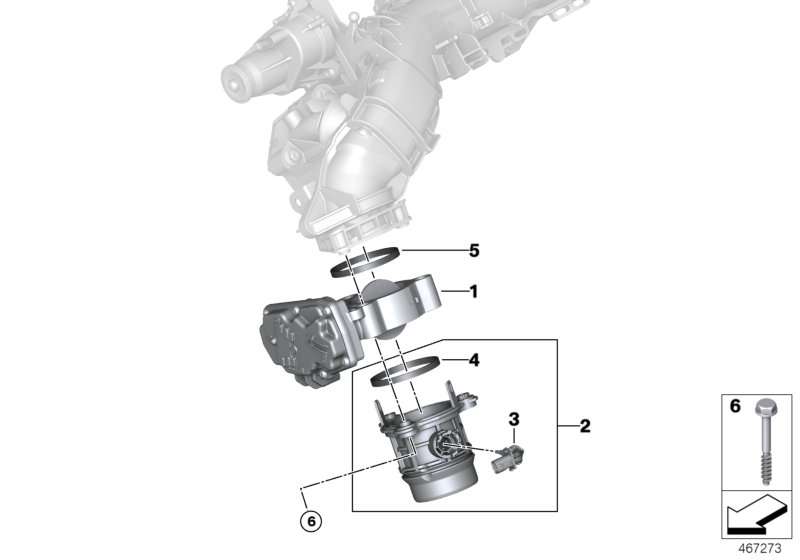 5
1
4
3
2
6
6
467273