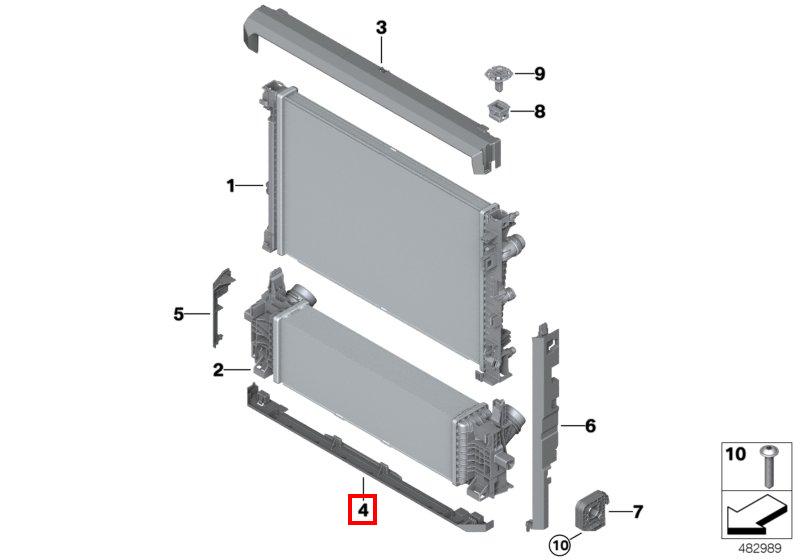 3
9
8
1
5
2
6
4
7
10
10
482989