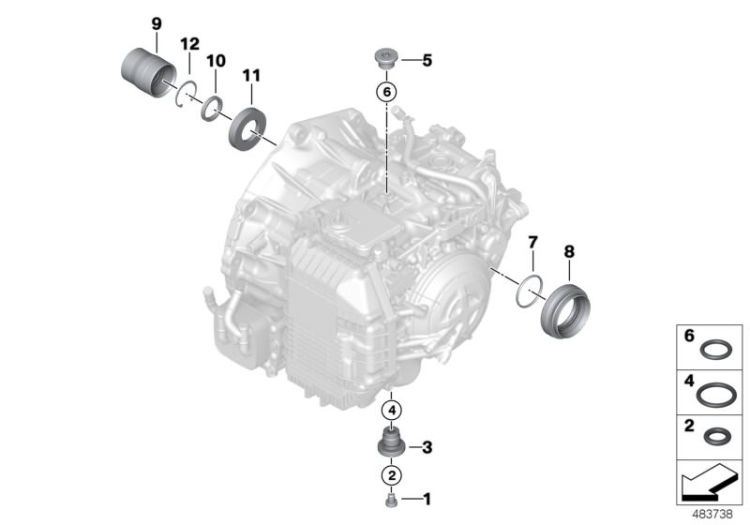 9
12
10
11
5
6
7
8
4
3
2
1
6
4
2
483738