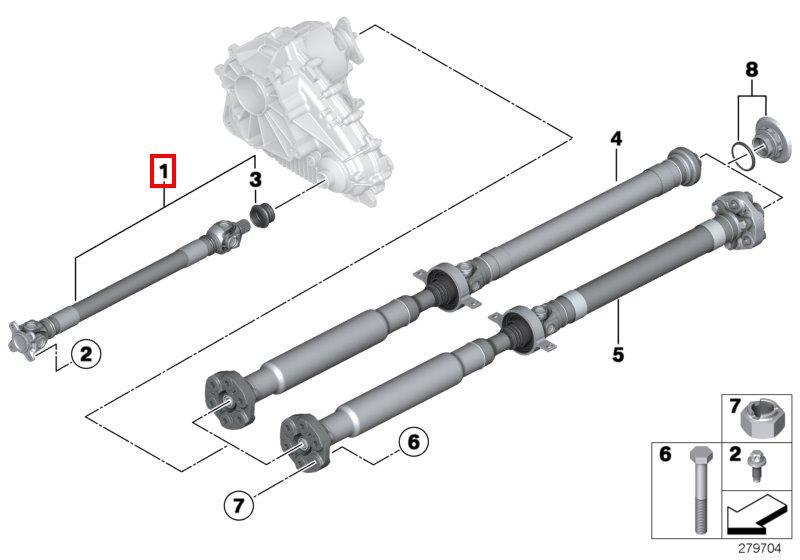 1
3
8
4
2
5
6
7
7
6
2
279704