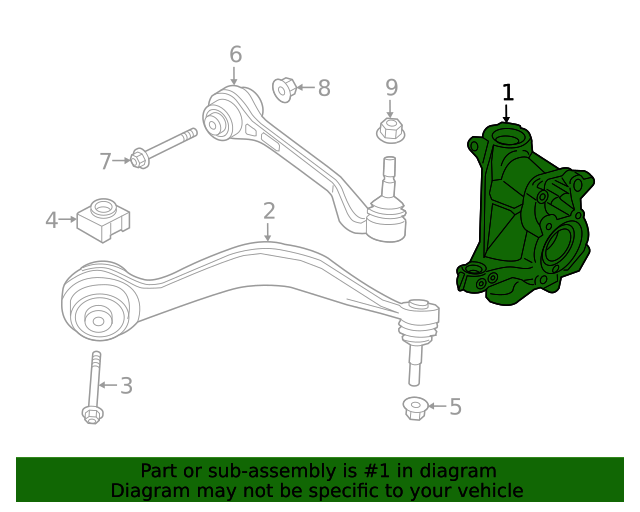 6
8
9
1
7
4
2
3
5

Part or sub-assembly is #1 in diagram
Diagram may not be specific to your vehicle