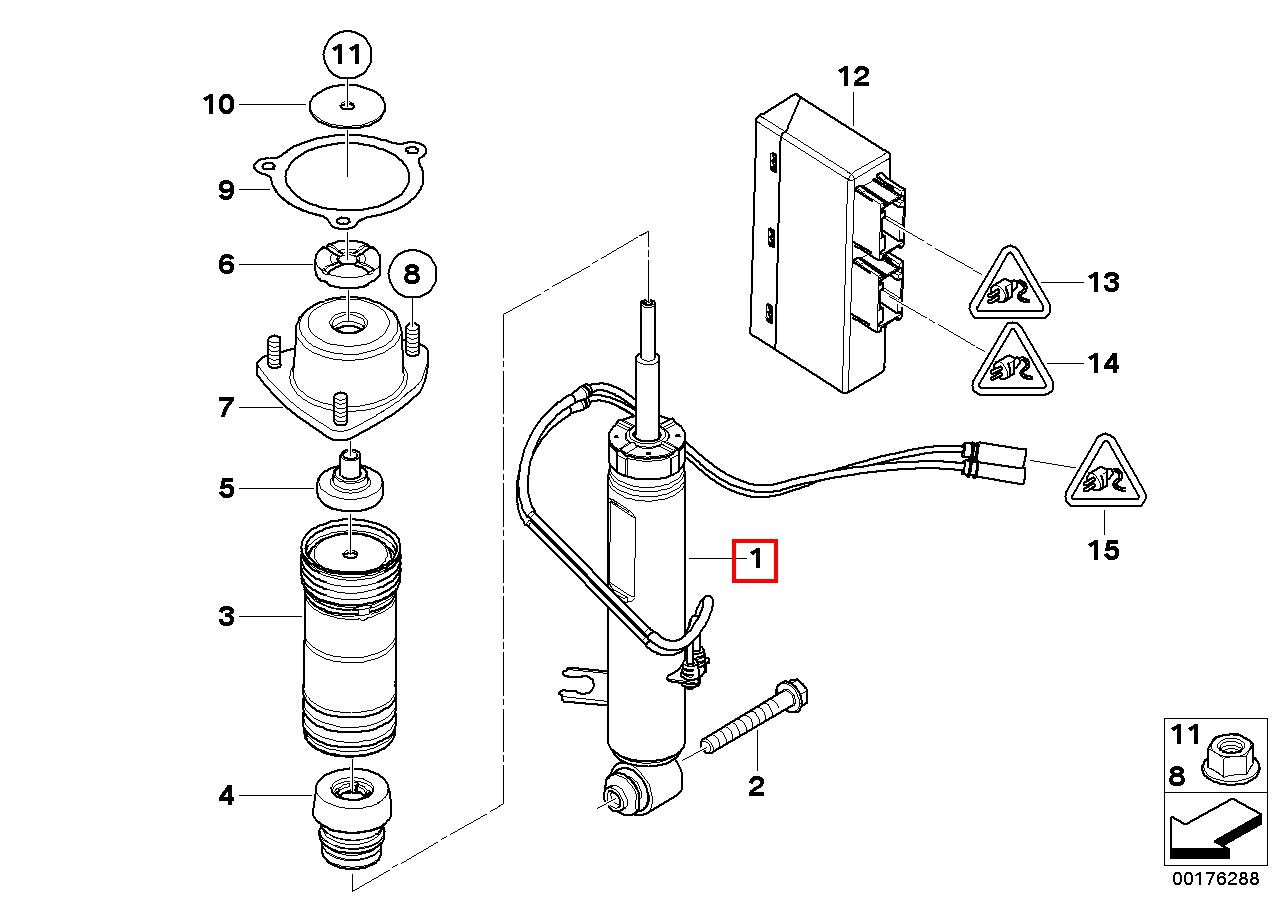 11
10
9
6
8
7
5
3
4
12
13
14
15
1
2
11
8
00176288