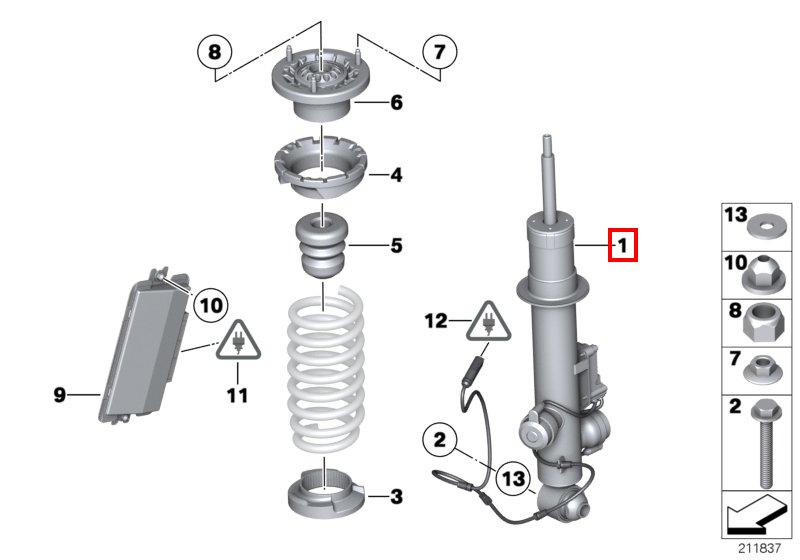 8
7
6
4
5
1
10
12
9
11
2
13
3
13
10
8
7
2
211837