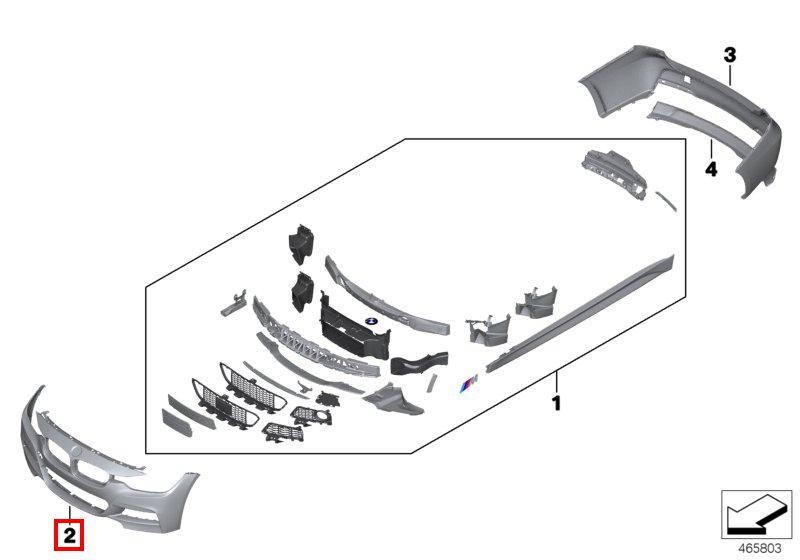 3
4
1
2
465803