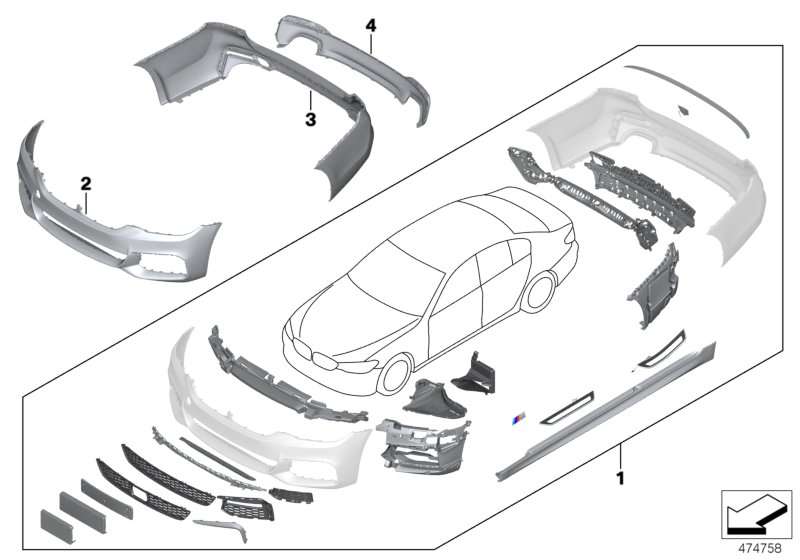 4
3
2
1
474758