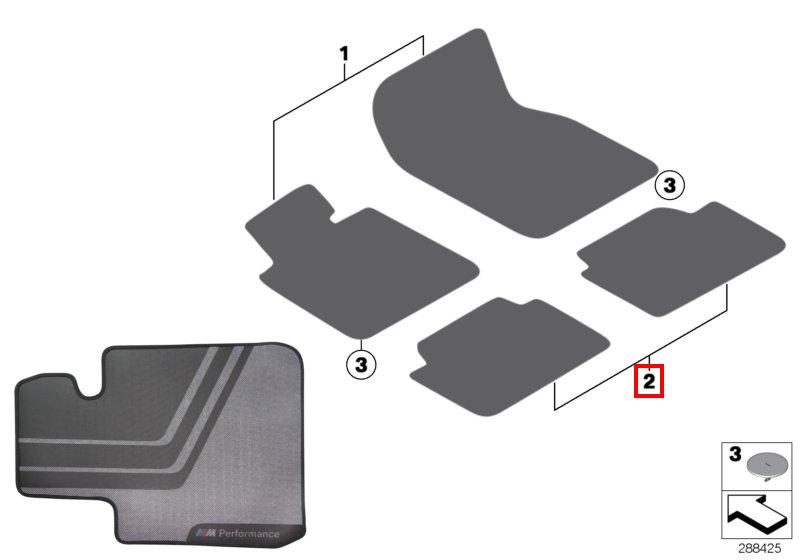 1
3
3
2
M Performance
3
288425