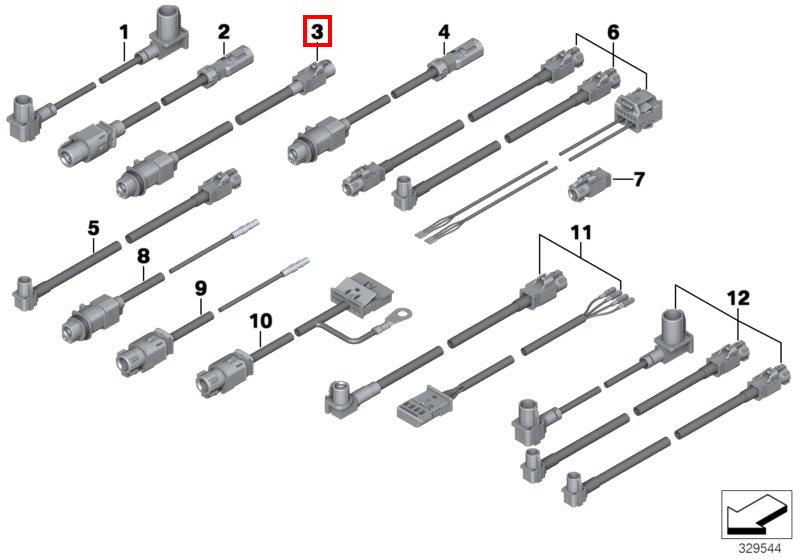 1
2
3
4
6
7
5
8
9
10
11
12
329544