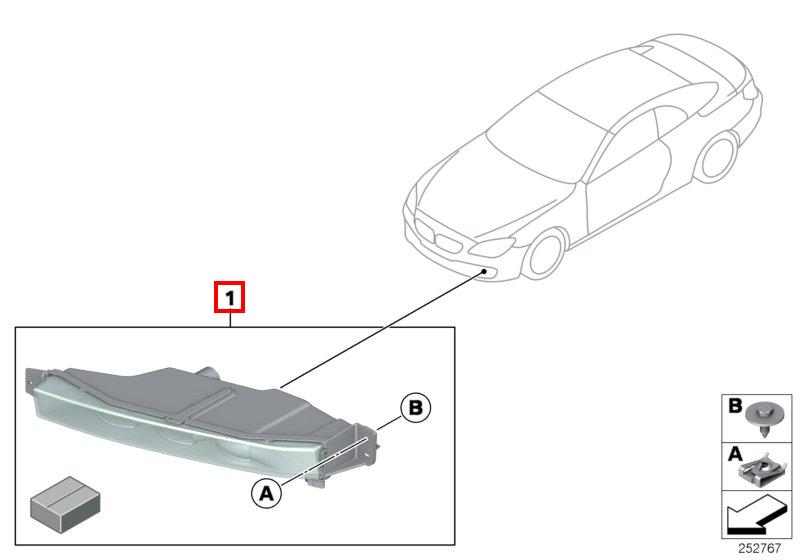 1

B

A

B

A

252767