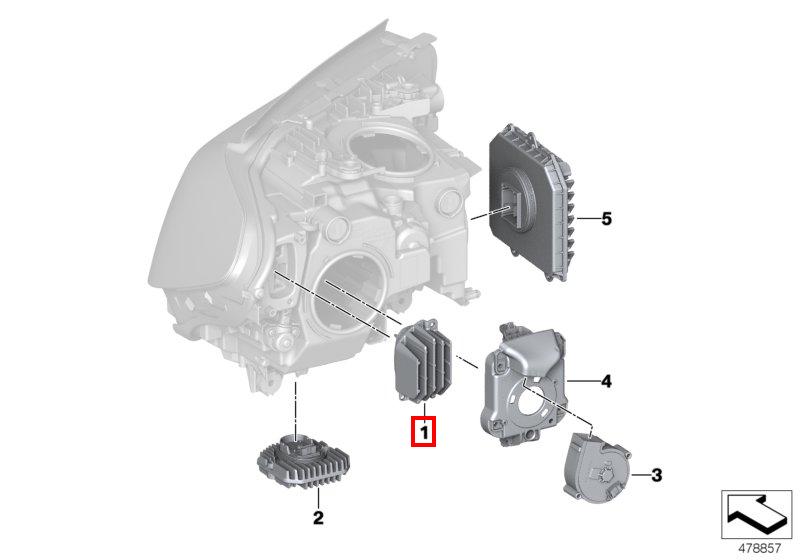 5

4

1

3

2

478857