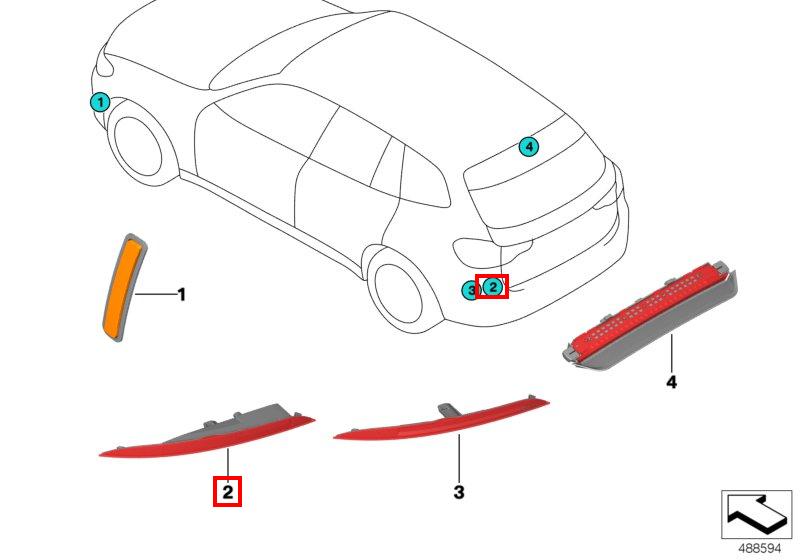 1
4
3
2
1
4
2
3
488594