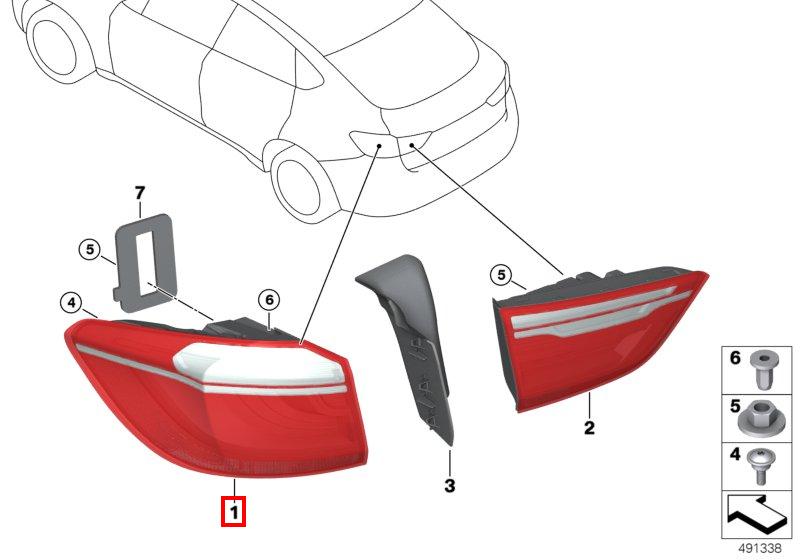 7
5
4
6
5
1
3
2
6
5
4
491338