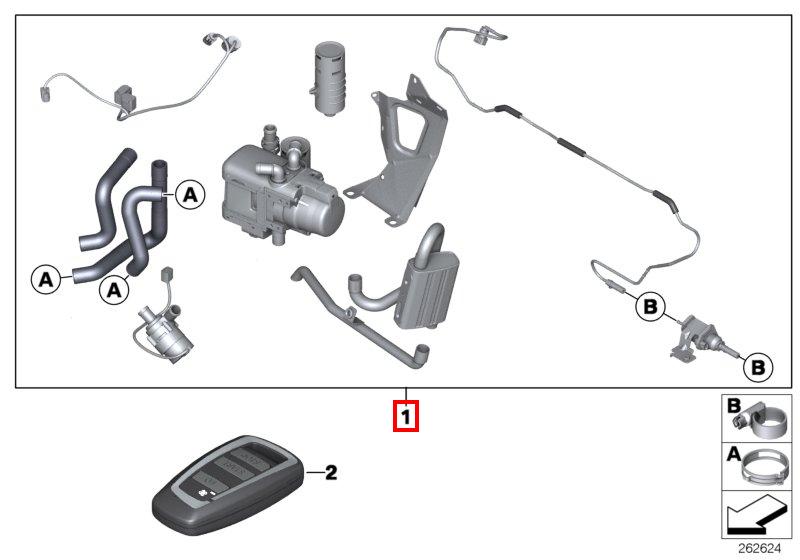 A
A
A
B
B
1
2
B
A
262624