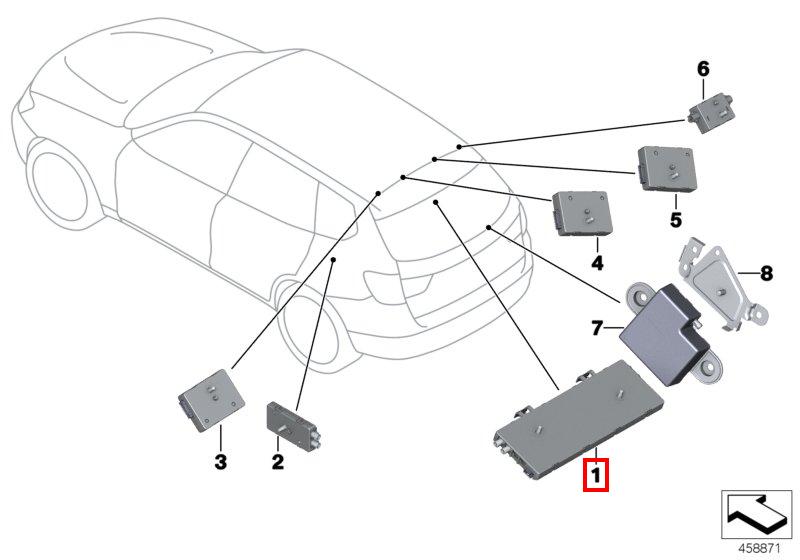 6
5
4
8
7
3
2
1
458871