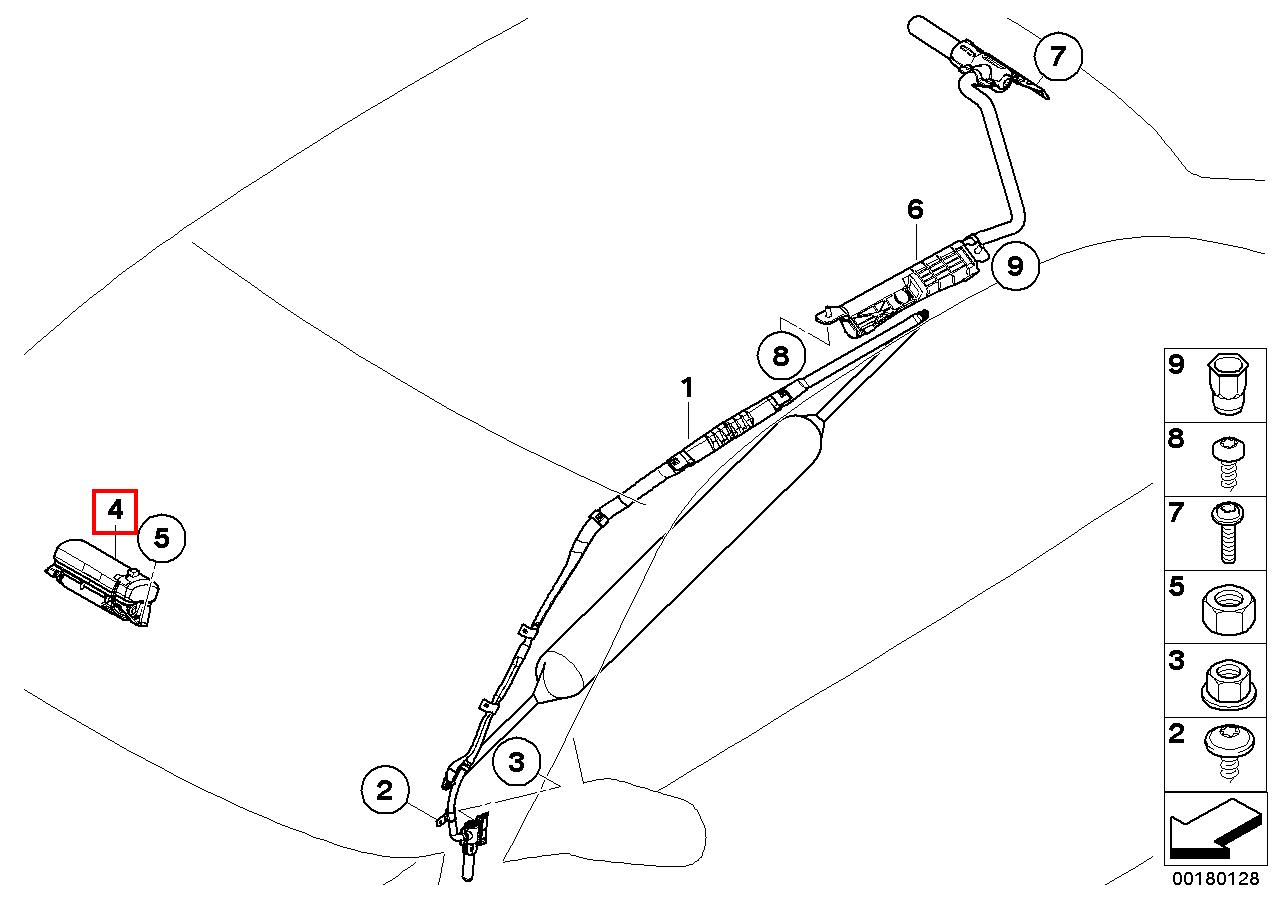 7
6
9
8
1
4
5
3
2

9
8
7
5
3
2

00180128